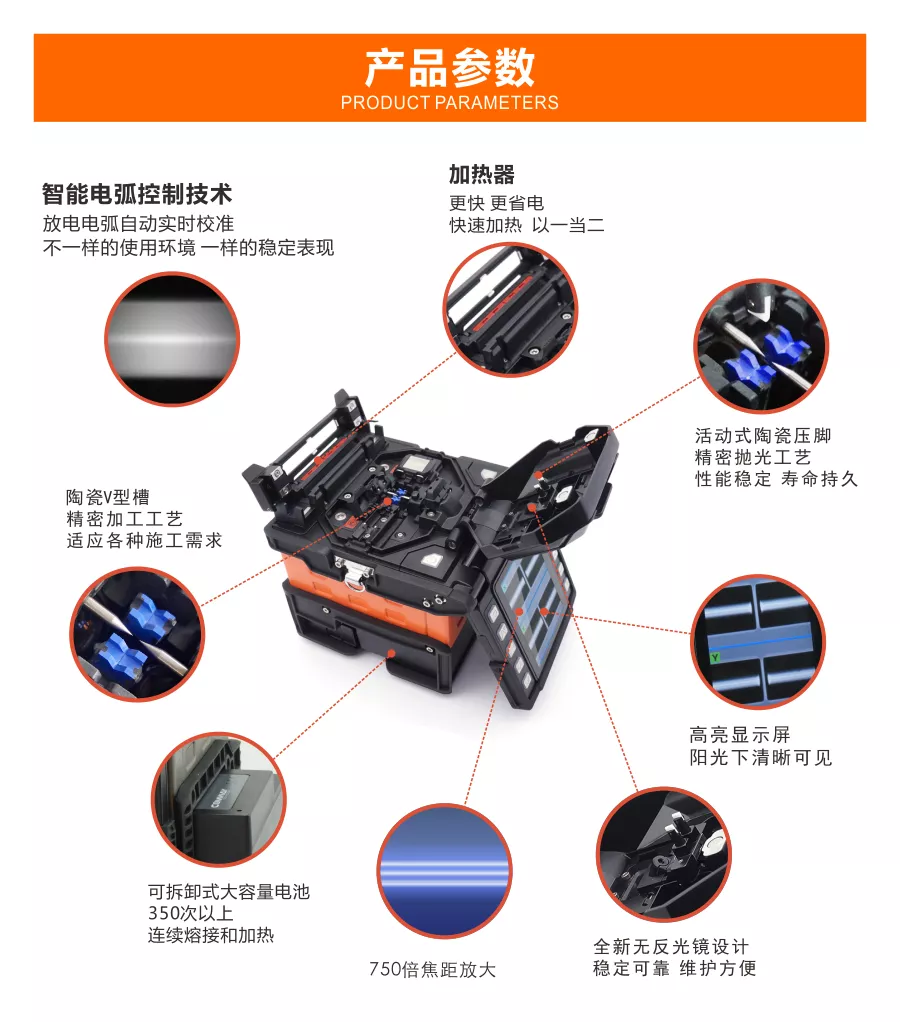 产品参数
PRODUCT PARAMETERS

智能电弧控制技术
放电电弧自动实时校准
不一样的使用环境 一样的稳定表现

加热器
更快 更省电
快速加热 以一当二

活动式陶瓷压脚
精密抛光工艺
性能稳定 寿命持久

陶瓷V型槽
精密加工工艺
适应各种施工需求

高亮显示屏
阳光下清晰可见

可拆卸式大容量电池
350次以上
连续熔接和加热

750倍焦距放大

全新无反光镜设计
稳定可靠 维护方便